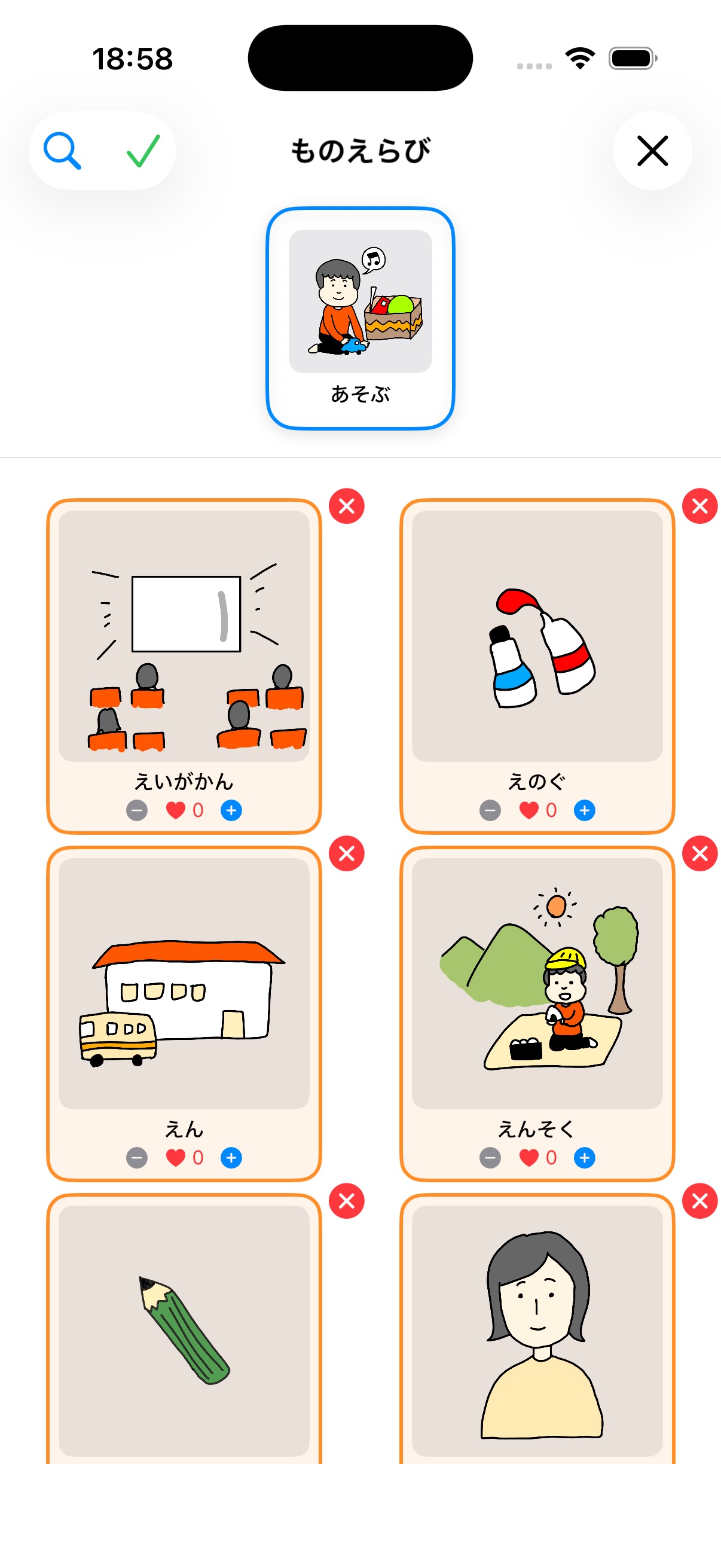 18:58

ものえらび

あそぶ

えいがかん
0

えのぐ
0

えん
0

えんそく
0